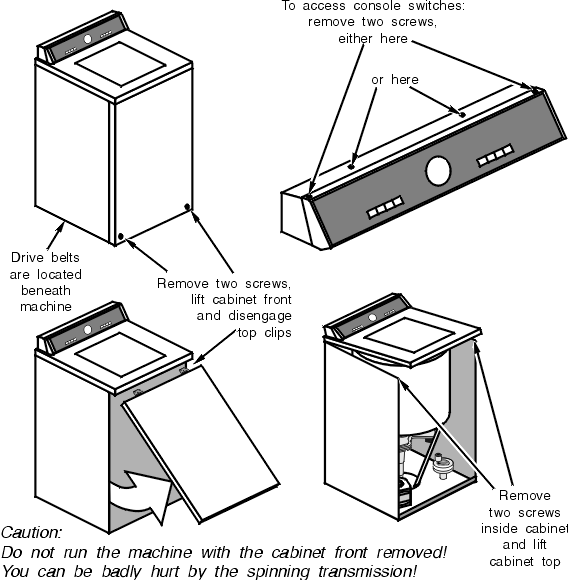 To access console switches: remove two screws, either here

or here

Drive belts are located beneath machine

Remove two screws, lift cabinet front and disengage top clips

Remove two screws inside cabinet and lift cabinet top

Caution:
Do not run the machine with the cabinet front removed! You can be badly hurt by the spinning transmission!