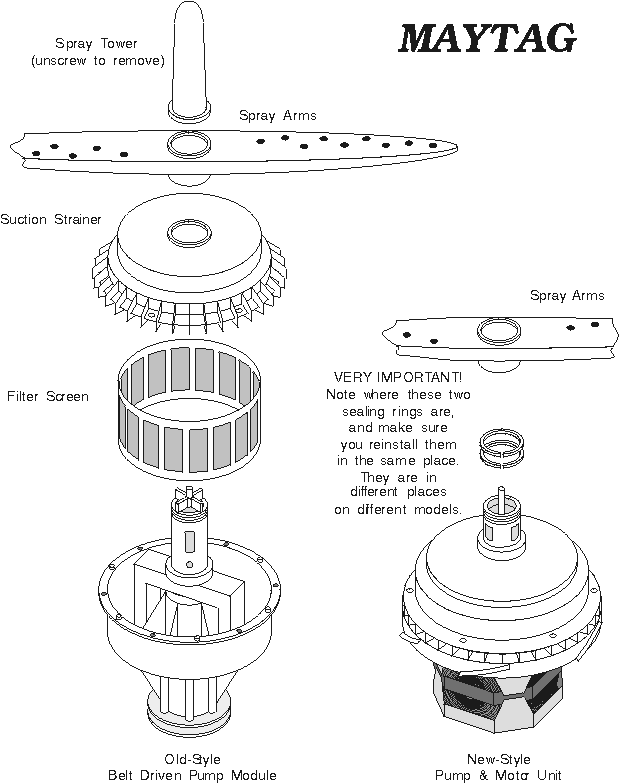 MAYTAG

Spray Tower
(unscrew to remove)

Spray Arms

Suction Strainer

Filter Screen

Spray Arms

VERY IMPORTANT!
Note where these two sealing rings are, and make sure you reinstall them in the same place. They are in different places on different models.

Old-Style
Belt Driven Pump Module

New-Style
Pump & Motor Unit