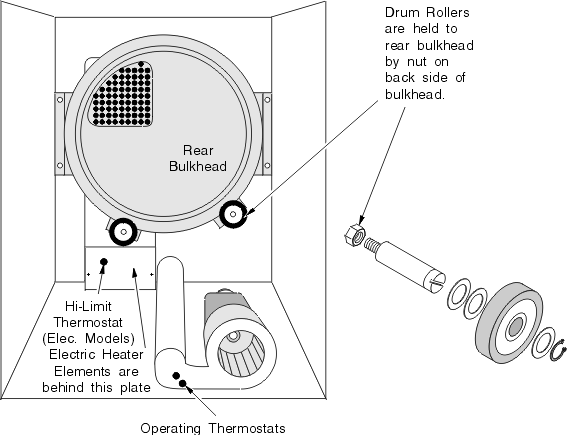 Drum Rollers are held to rear bulkhead by nut on back side of bulkhead.

Rear Bulkhead

Hi-Limit Thermostat (Elec. Models)

Electric Heater Elements are behind this plate

Operating Thermostats