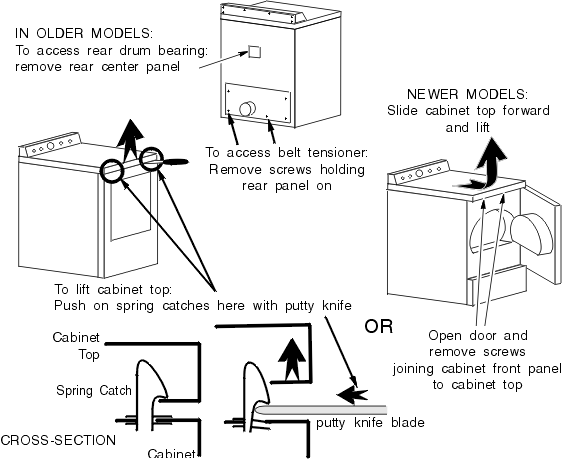 IN OLDER MODELS:
To access rear drum bearing: remove rear center panel

To access belt tensioner: Remove screws holding rear panel on

NEWER MODELS:
Slide cabinet top forward and lift

To lift cabinet top:
Push on spring catches here with putty knife

OR

Open door and remove screws joining cabinet front panel to cabinet top

Cabinet Top

Spring Catch

putty knife blade

CROSS-SECTION

Cabinet